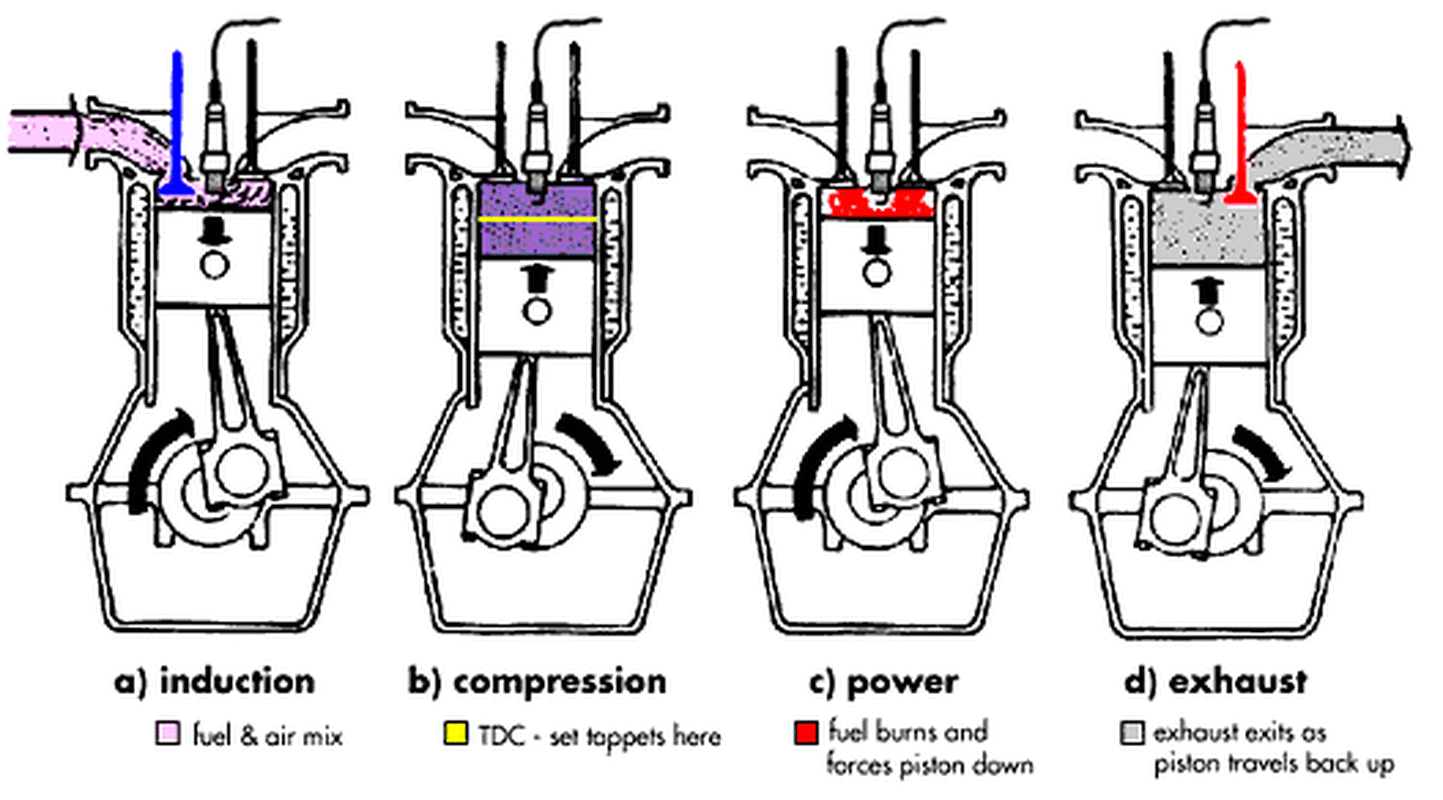 a) induction

fuel & air mix

b) compression

TDC - set tappets here

c) power

fuel burns and forces piston down

d) exhaust

exhaust exits as piston travels back up